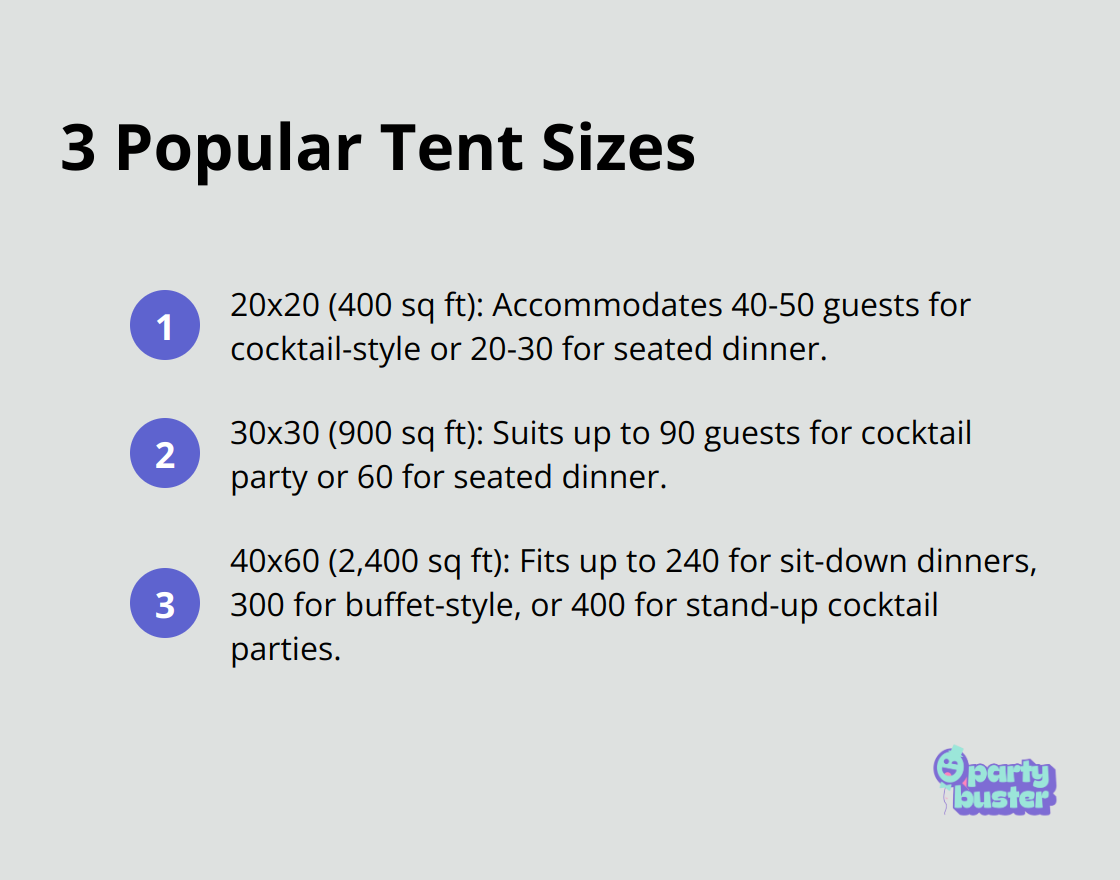 3 Popular Tent Sizes

1 20x20 (400 sq ft): Accommodates 40-50 guests for cocktail-style or 20-30 for seated dinner.

2 30x30 (900 sq ft): Suits up to 90 guests for cocktail party or 60 for seated dinner.

3 40x60 (2,400 sq ft): Fits up to 240 for sit-down dinners, 300 for buffet-style, or 400 for stand-up cocktail parties.

party buster